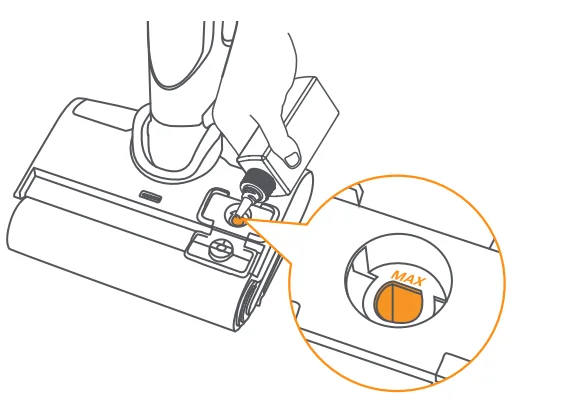 MAX