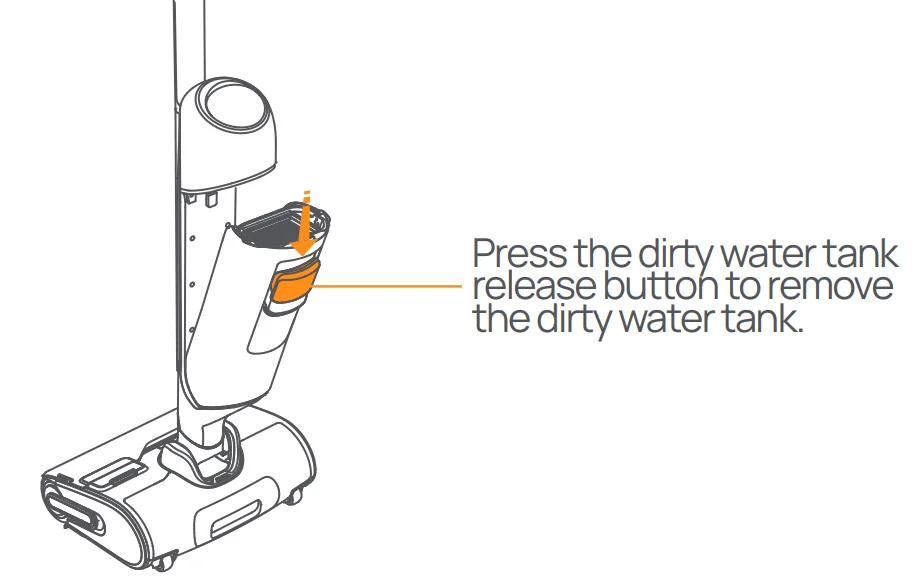 Press the dirty water tank release button to remove the dirty water tank.