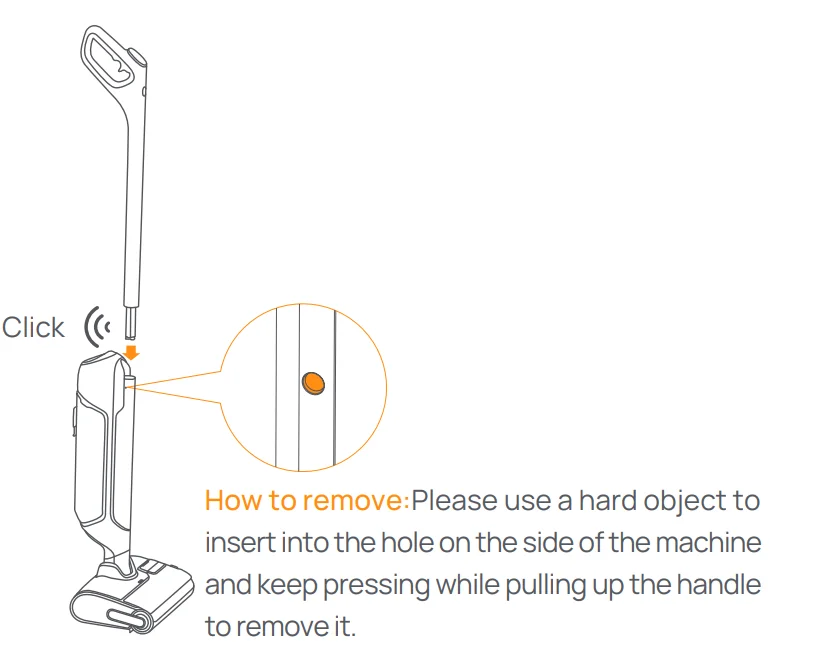 Click

How to remove:Please use a hard object to insert into the hole on the side of the machine and keep pressing while pulling up the handle to remove it.