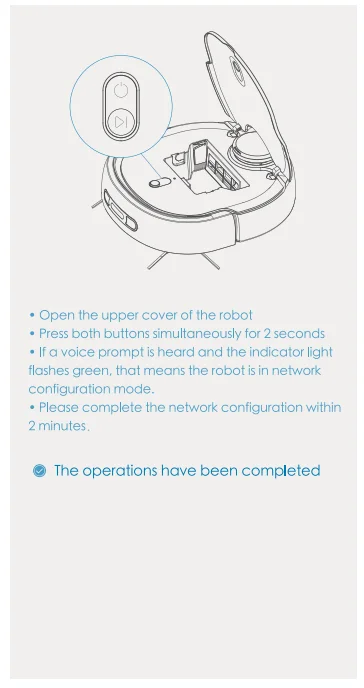 • Open the upper cover of the robot
• Press both buttons simultaneously for 2 seconds
• If a voice prompt is heard and the indicator light flashes green, that means the robot is in network configuration mode.
• Please complete the network configuration within 2 minutes.

The operations have been completed