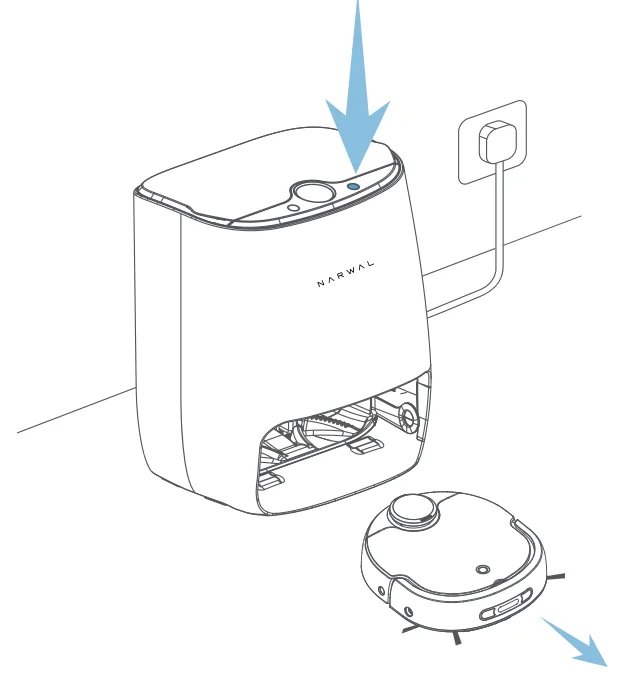 NARWAL