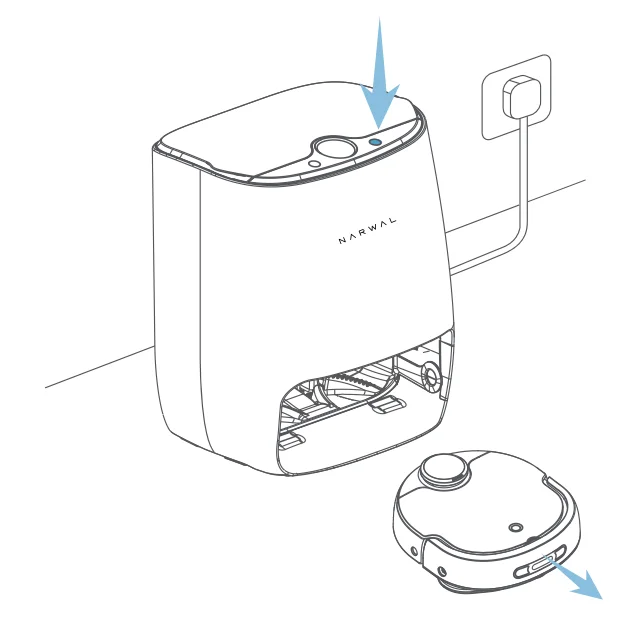 NARWAL