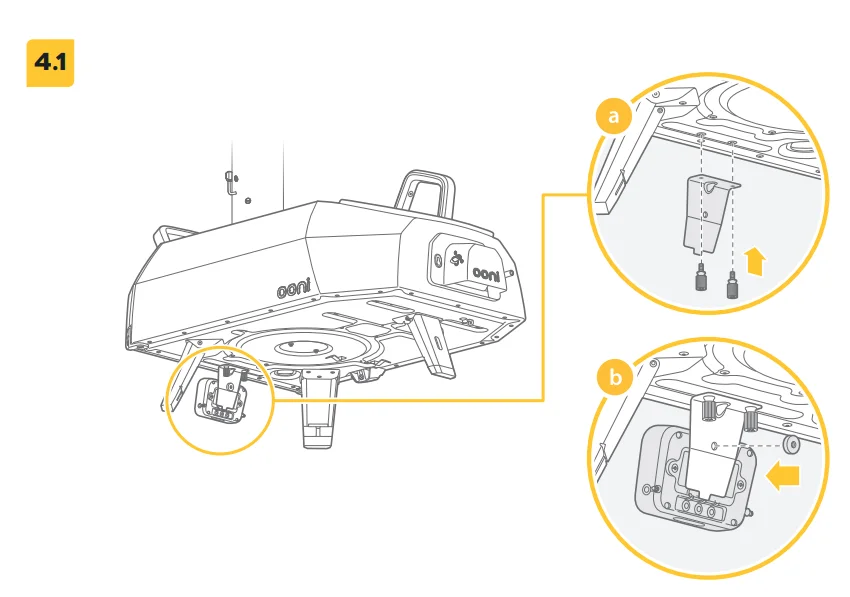 4.1

ooni

ooni

a

b