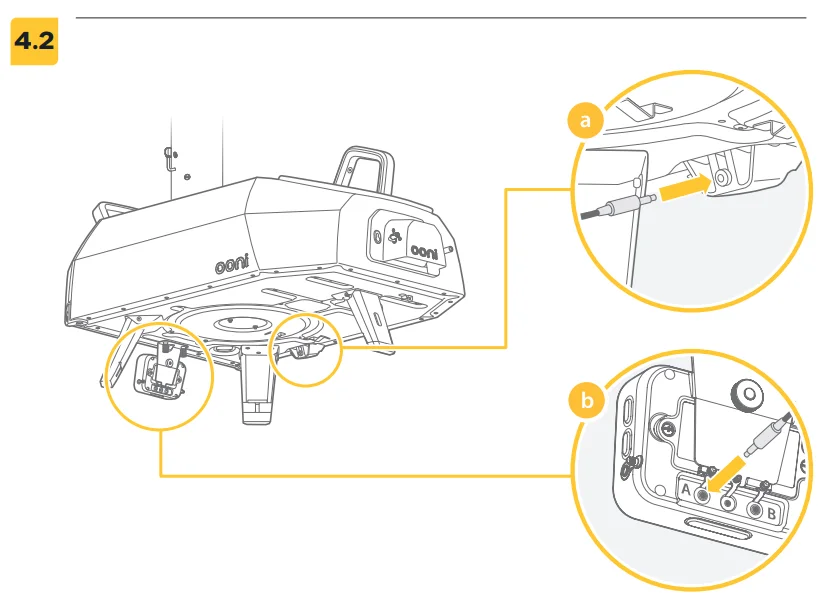 4.2

ooni

ooni

a

b

A

B