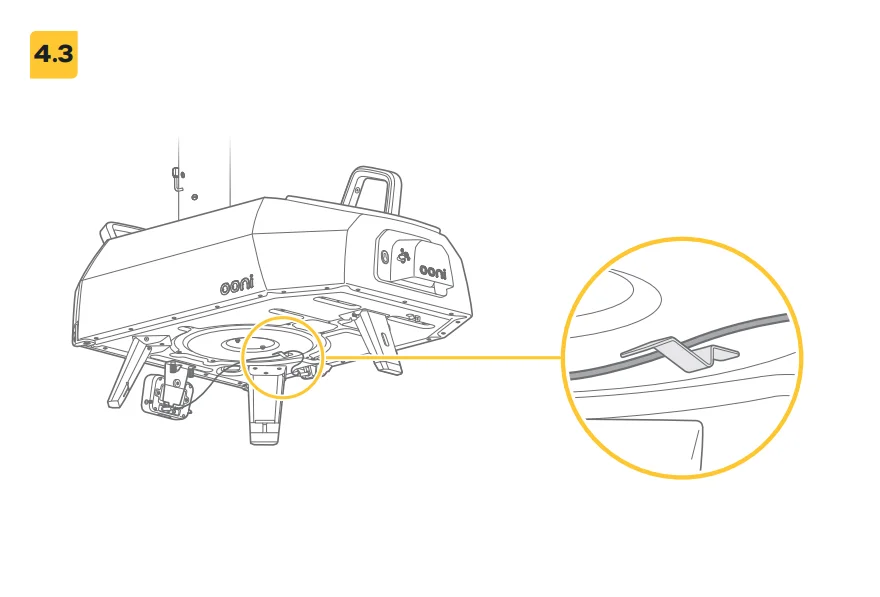 4.3

ooni

ooni