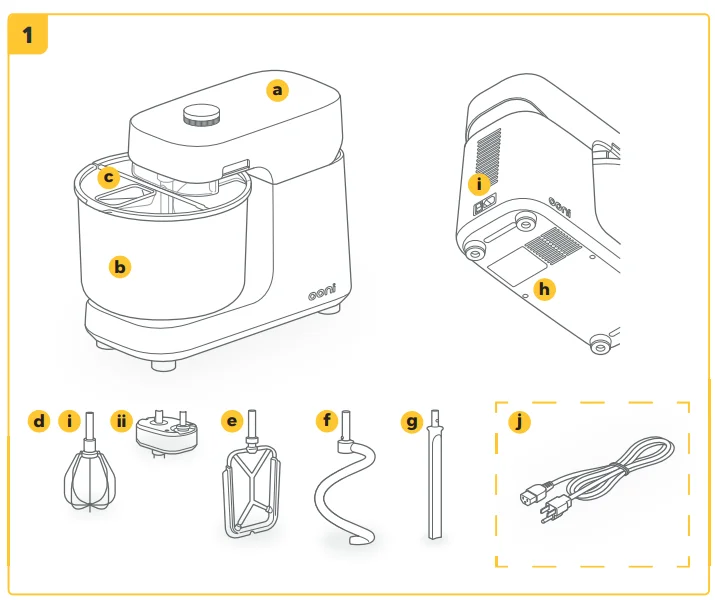 1

a

c

b

ooni

i

ooni

h

d i

ii

e

f

g

j