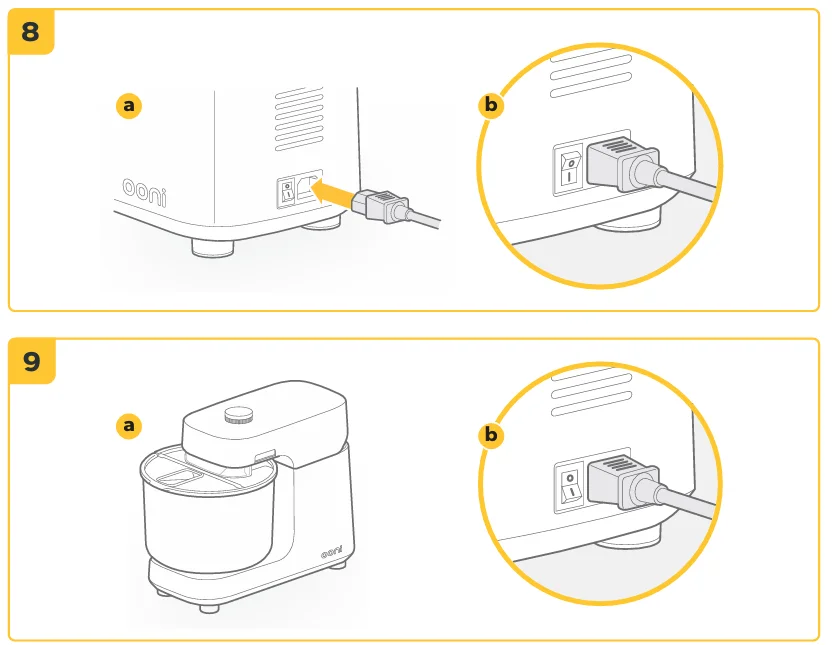 8

a

ooni

b

9

a

ooni

b