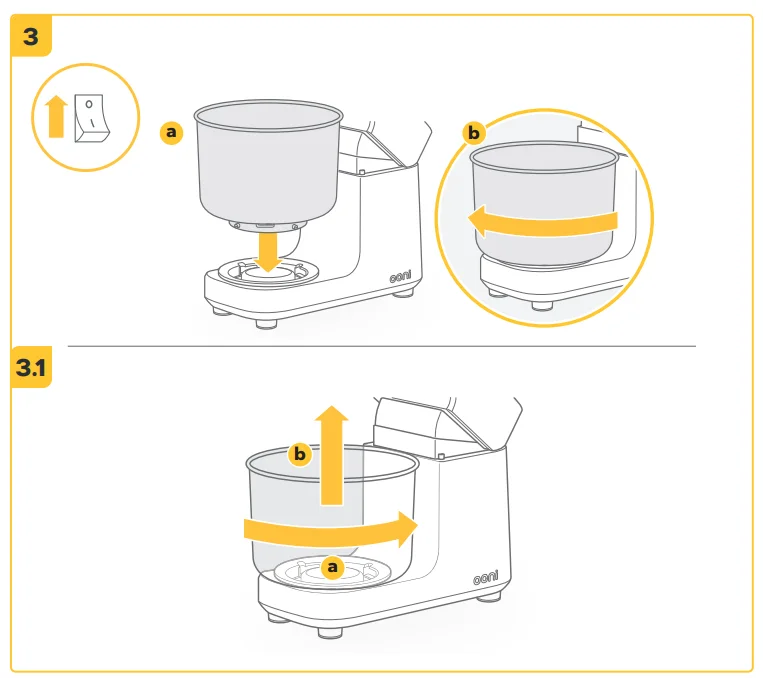 3

O
I

a

ooni

b

3.1

b

a

ooni