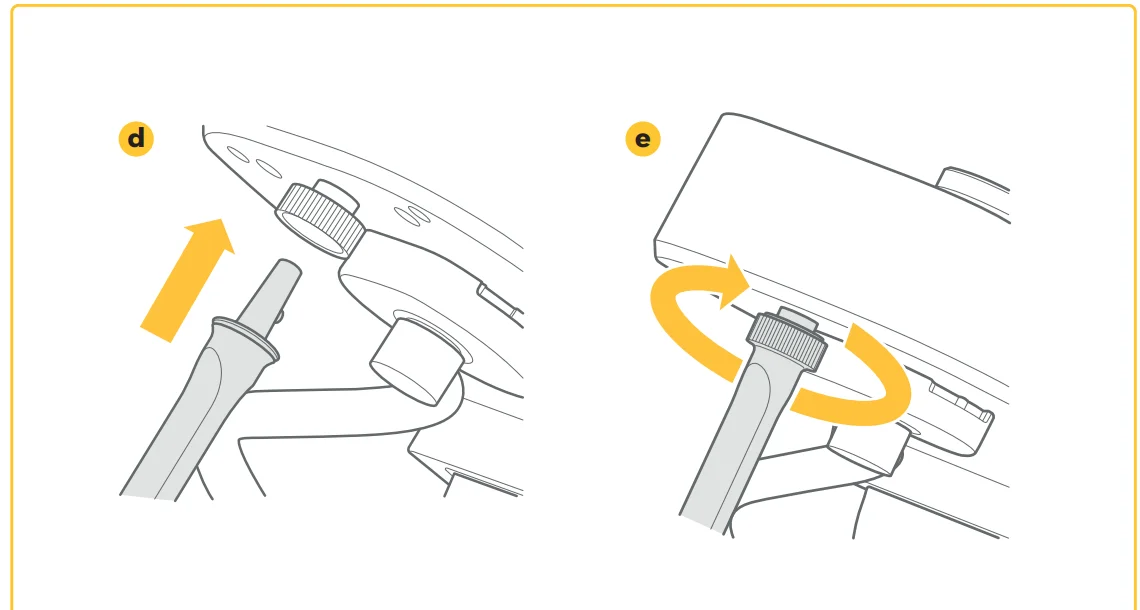 d

e