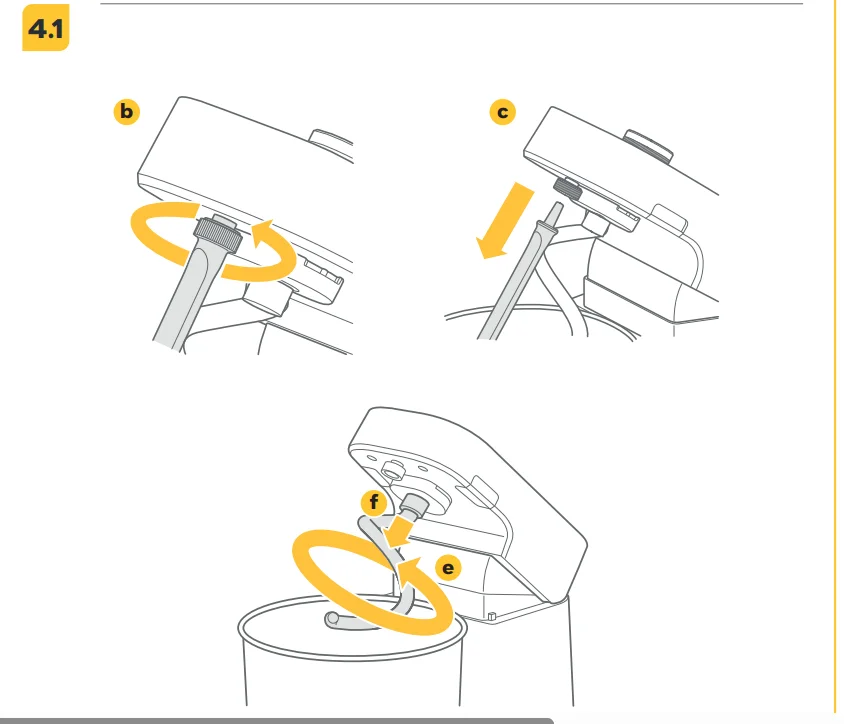 4.1

b

c

f

e