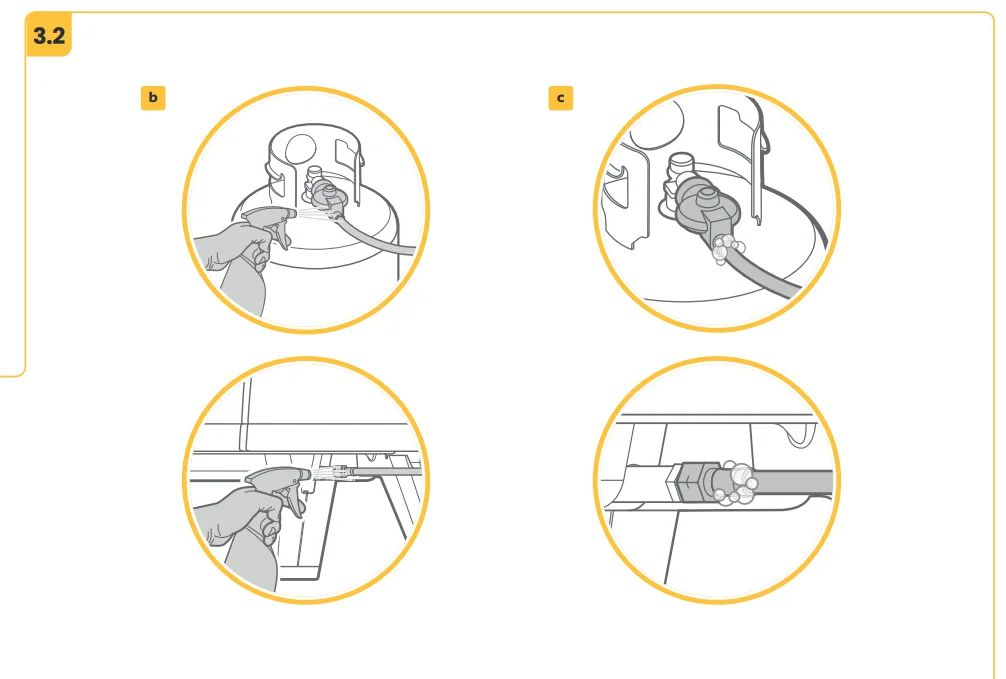 3.2

b

c