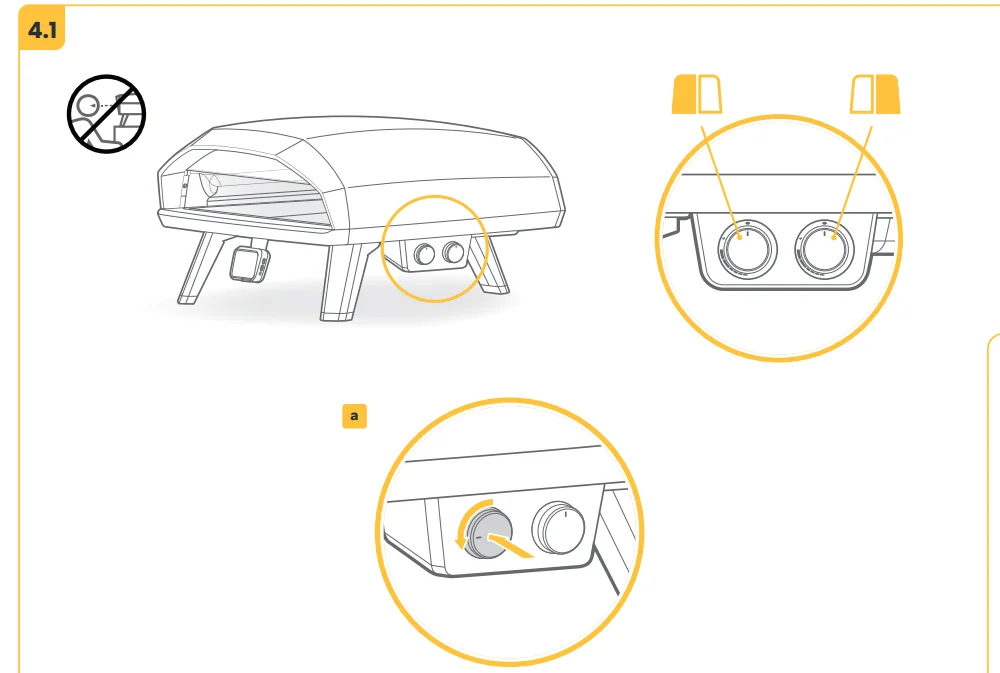 4.1

a