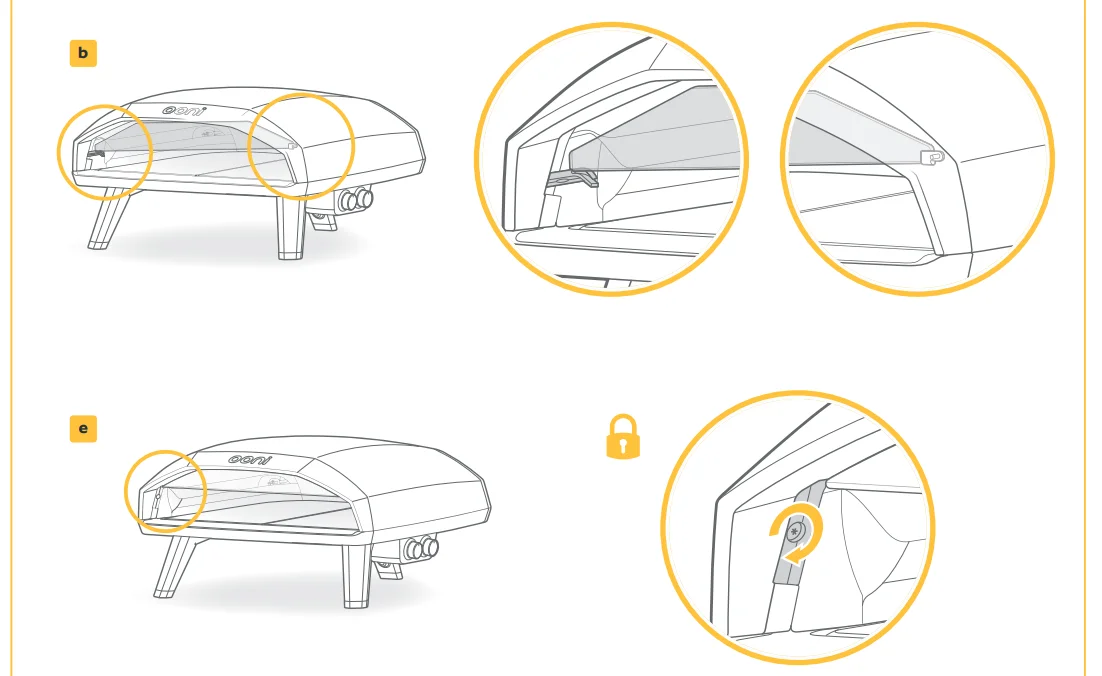 b

ooni

e

ooni