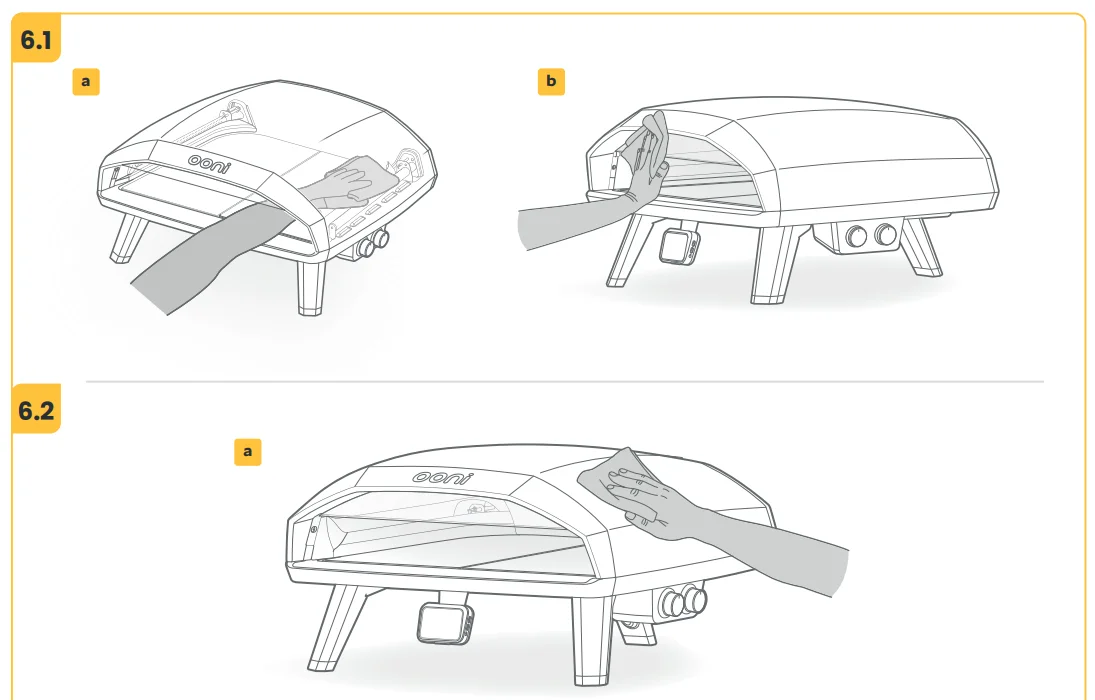 6.1

a

ooni

b

6.2

a

ooni