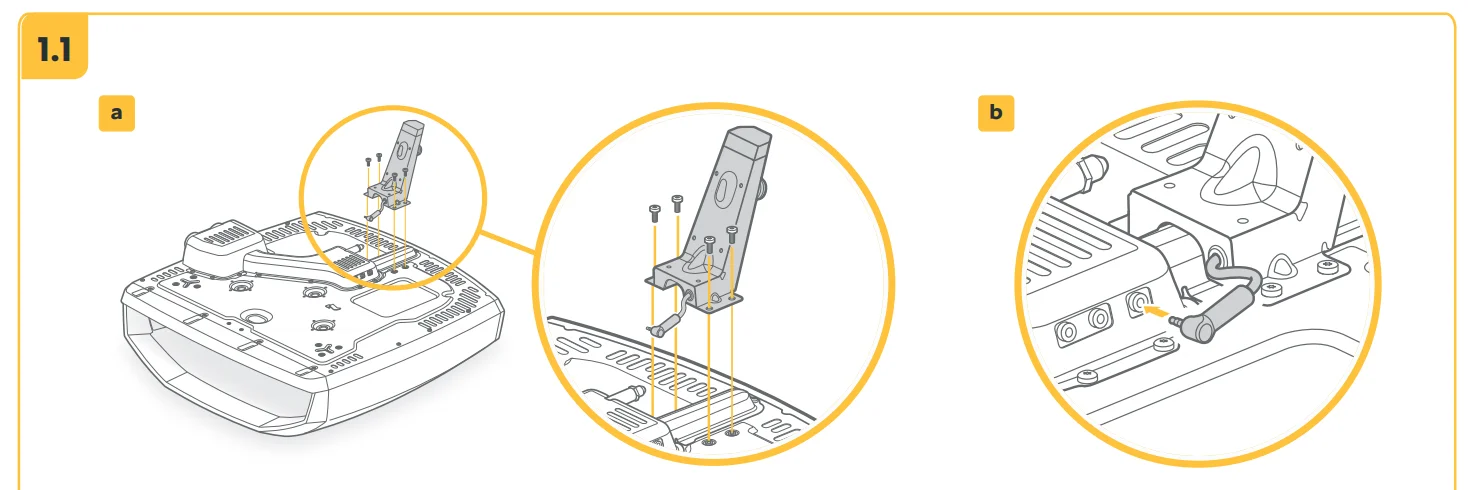 1.1

a

b