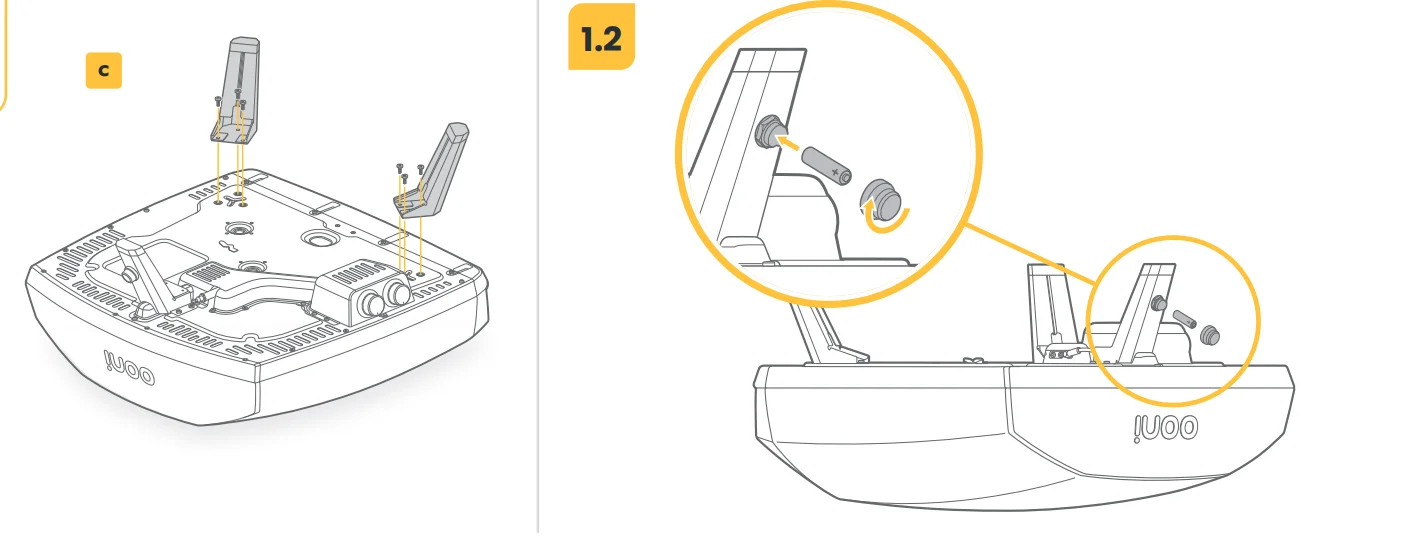 c

ooni

1.2

+

ooni