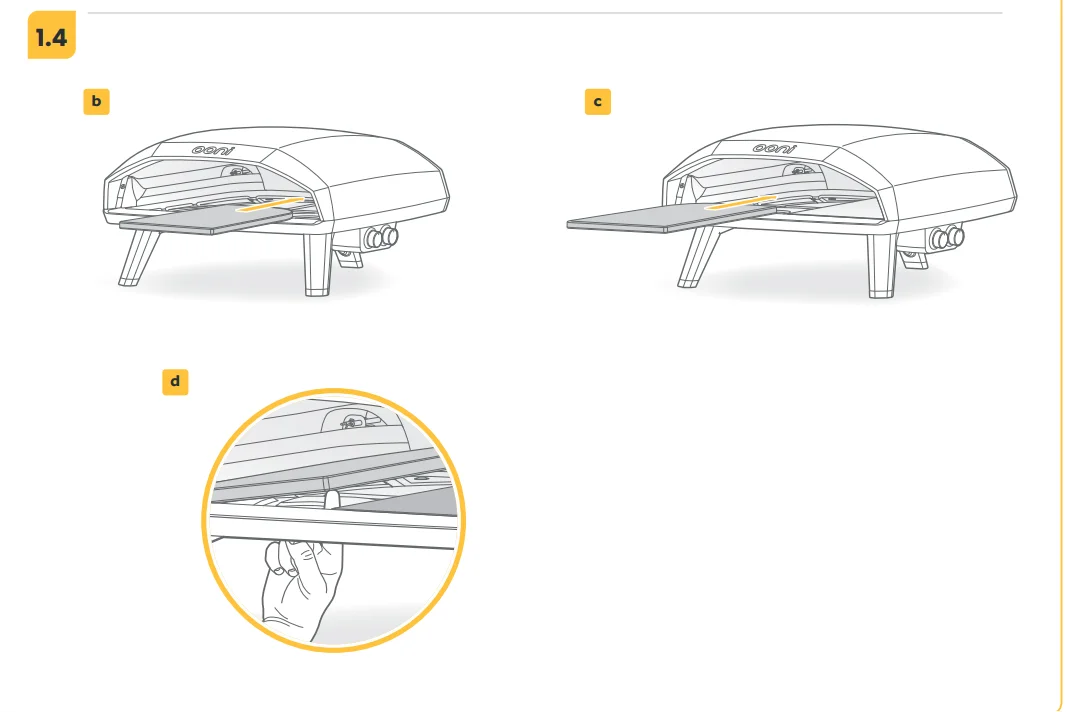 1.4

b

ooni

c

ooni

d