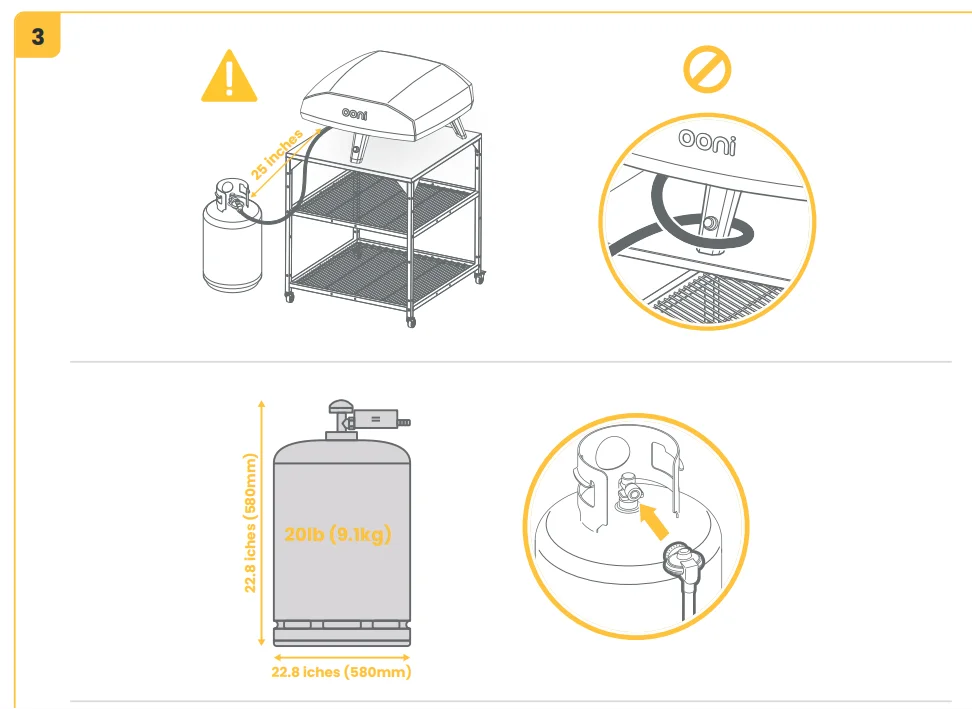 3

25 inches

ooni

ooni

22.8 iches (580mm)

20lb (9.1kg)

22.8 iches (580mm)