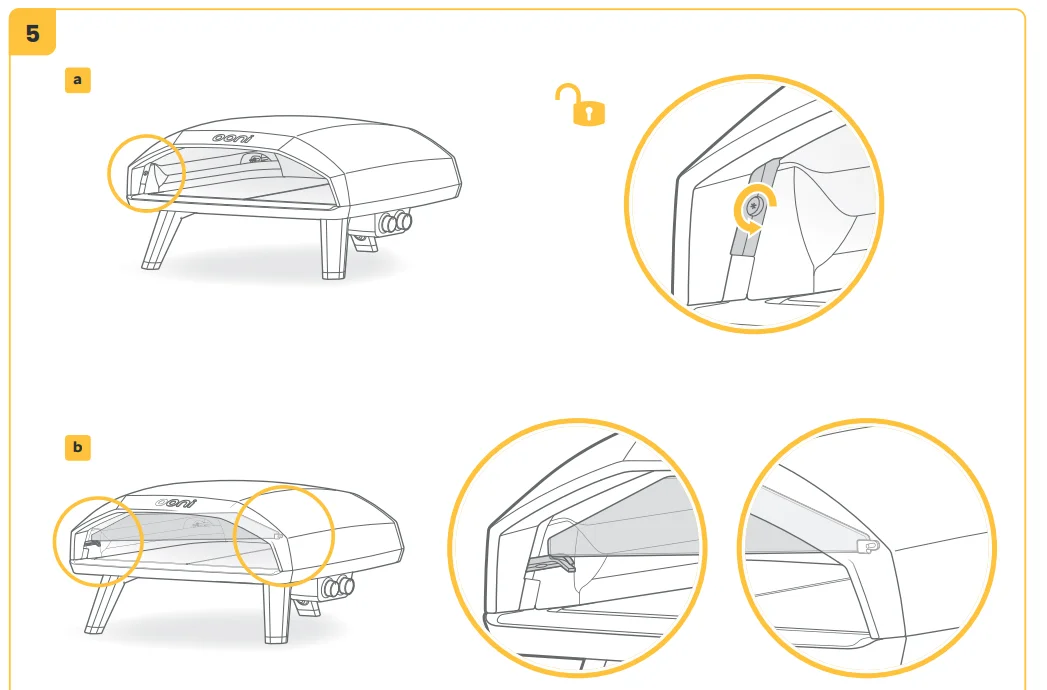 5

a

ooni

b

ooni