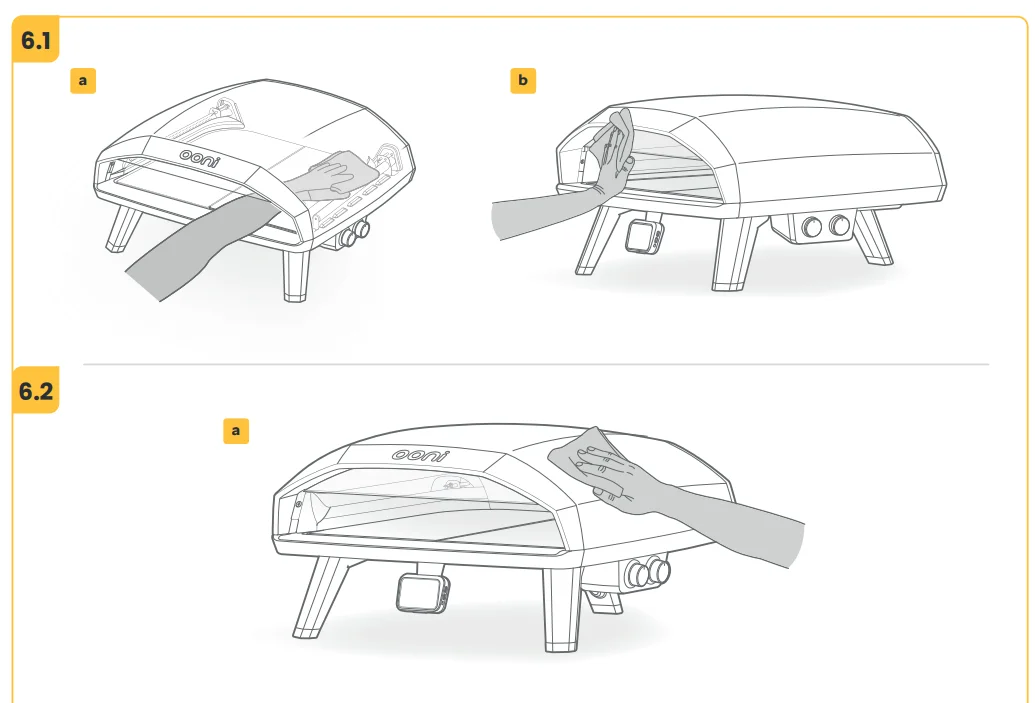 6.1

a

ooni

b

6.2

a

ooni