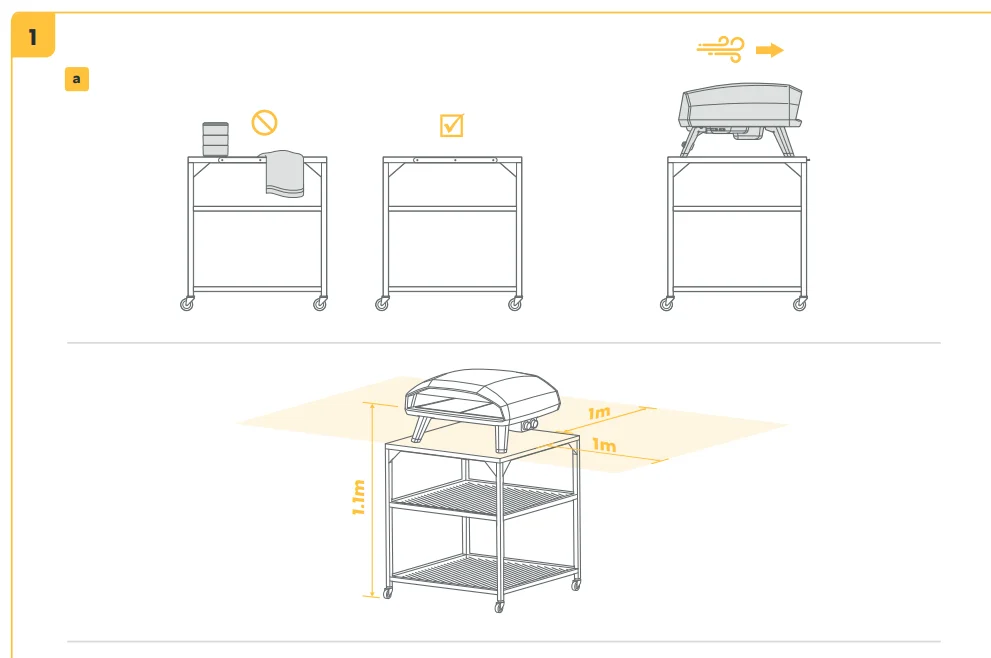 1

a

1m

1m

1.1m