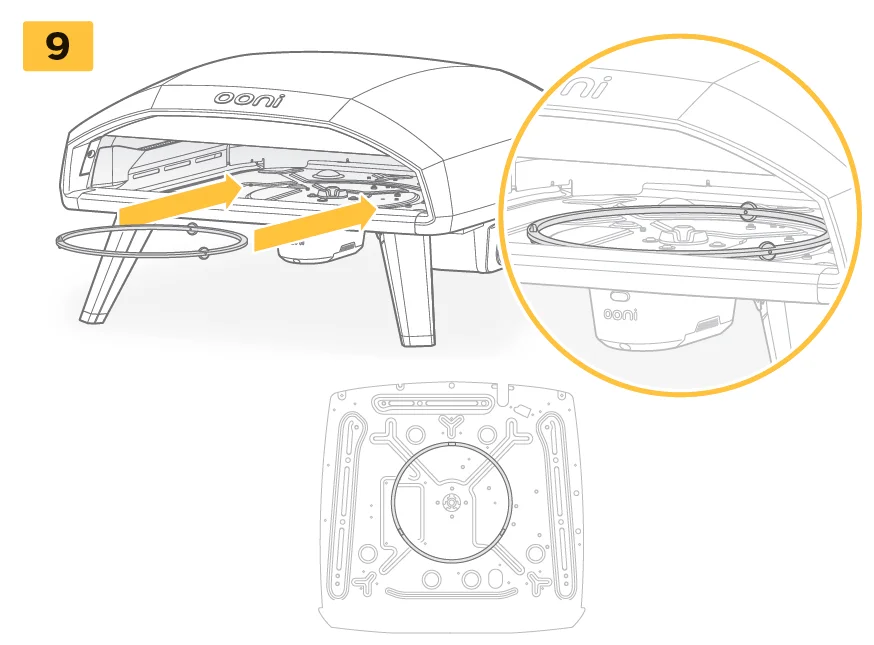 9

ooni

ni

ooni