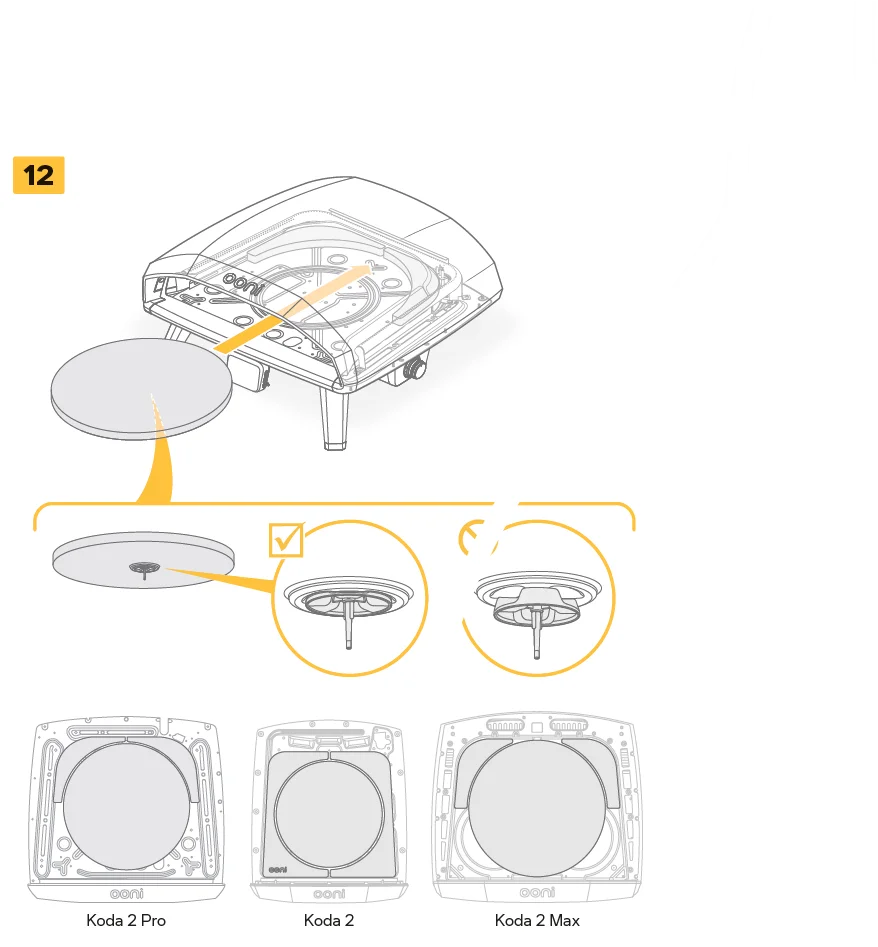 12

ooni

ooni

ooni

ooni

ooni

Koda 2 Pro

Koda 2

Koda 2 Max