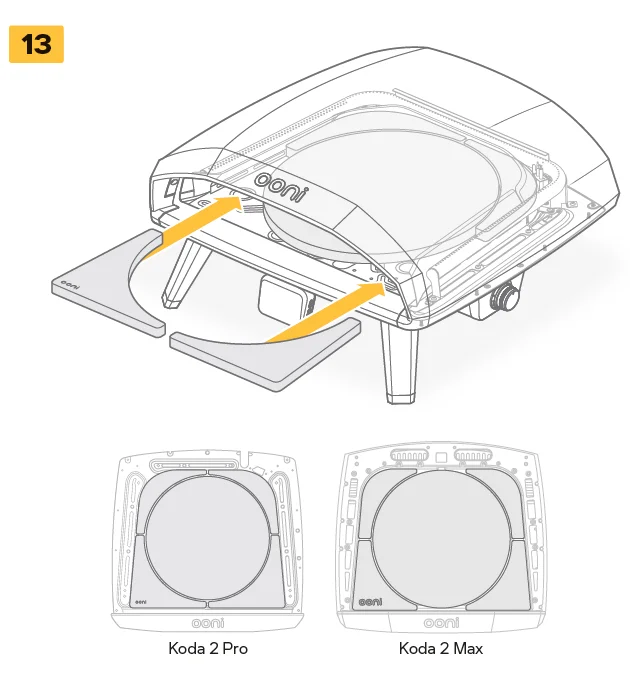 13

ooni

ooni

ooni

ooni

Koda 2 Pro

ooni

ooni

Koda 2 Max