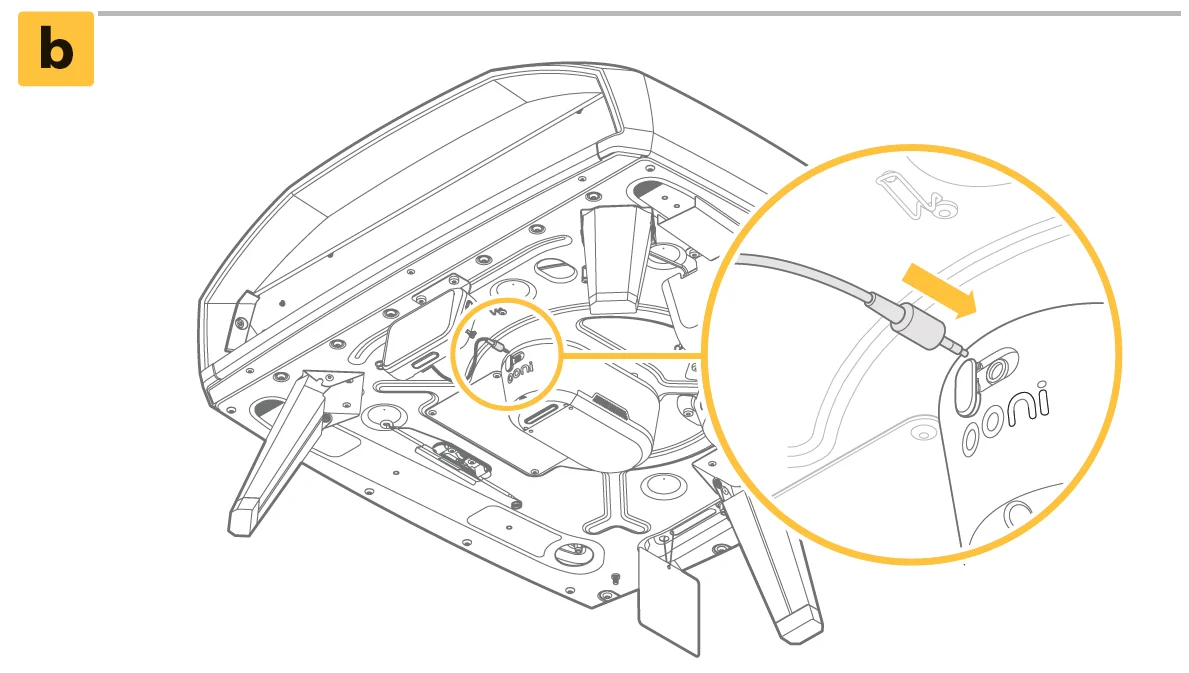 b

ooni

ooni