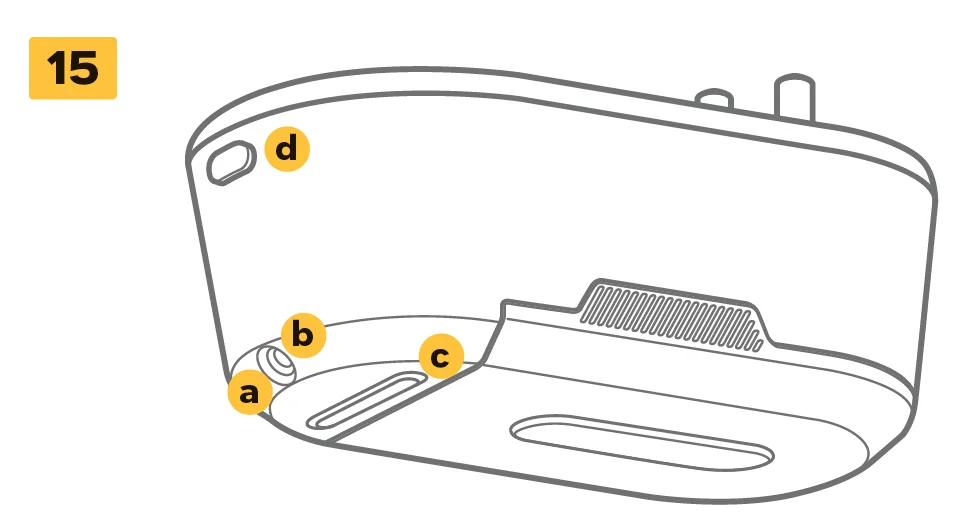 15

d

b

c

a