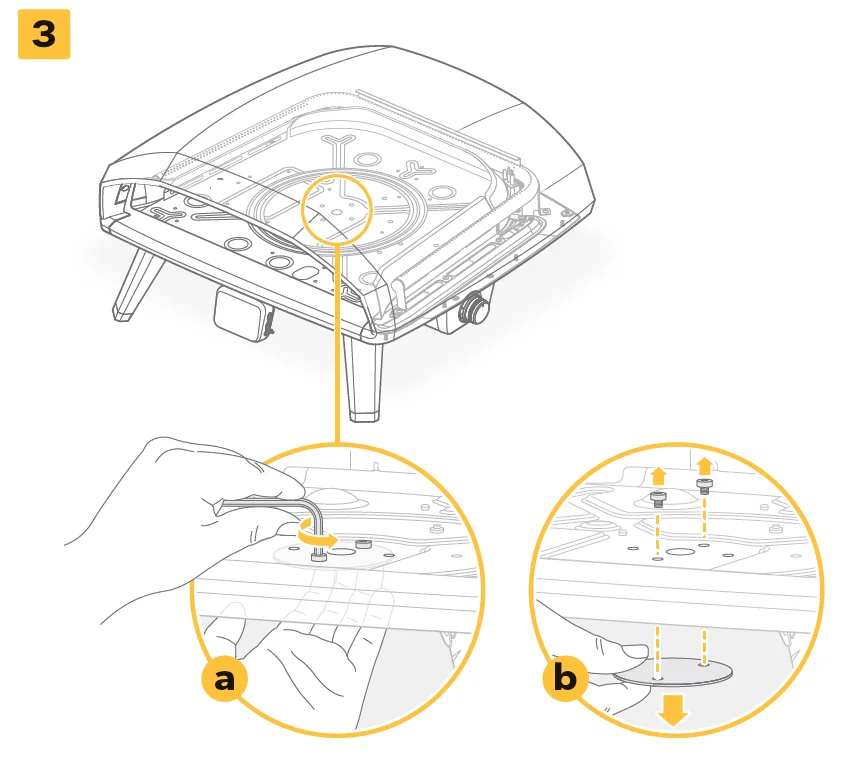 3

a

b