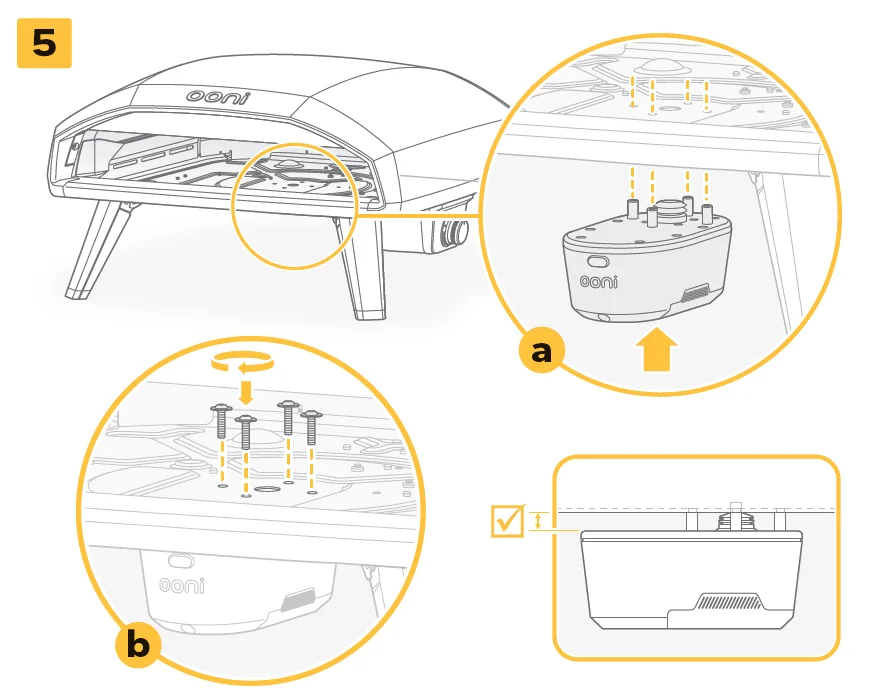 5

ooni

ooni

a

ooni

b