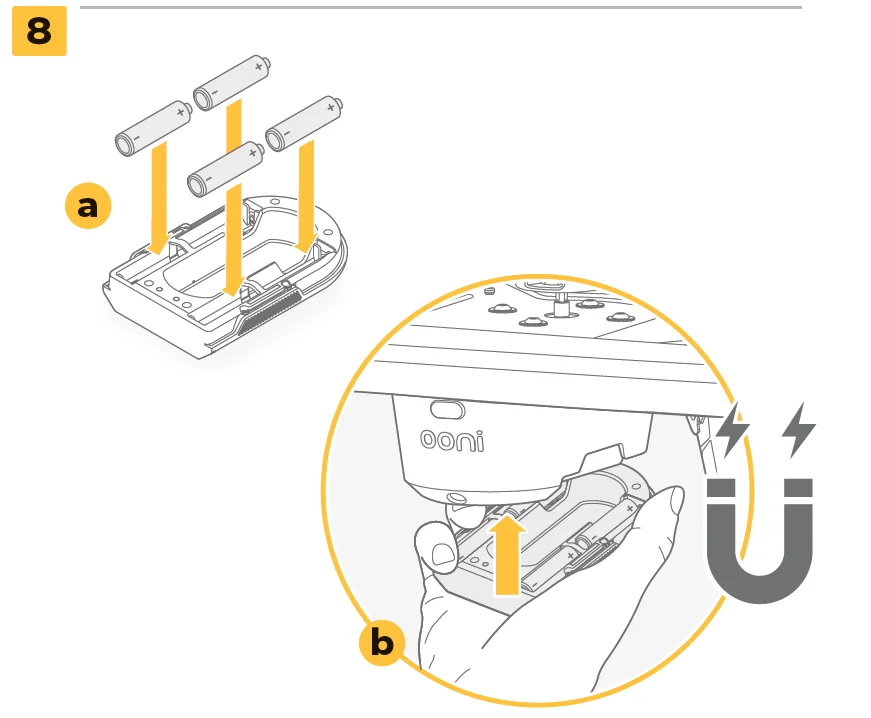 8

a

ooni

b