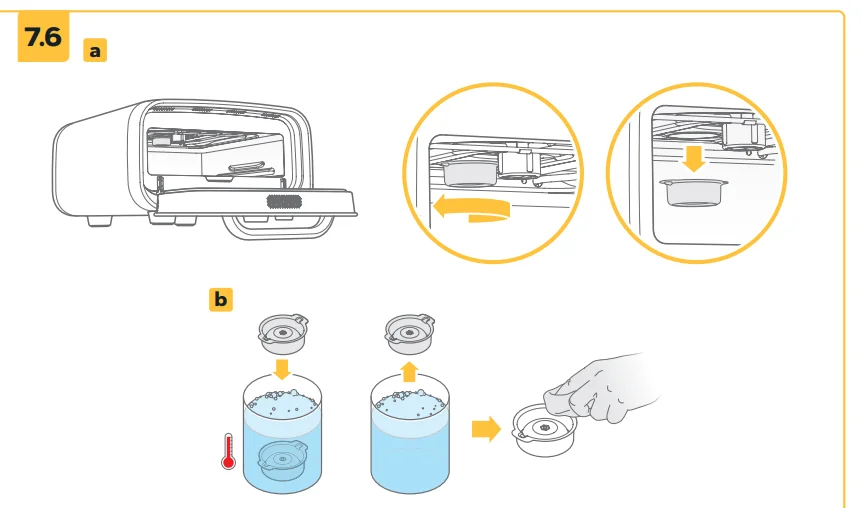 7.6

a

b