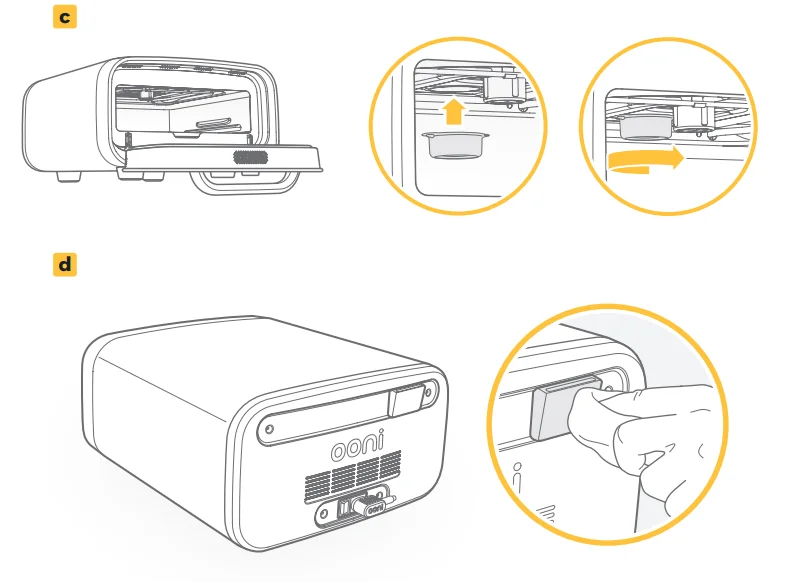 c

d

ooni

ooni