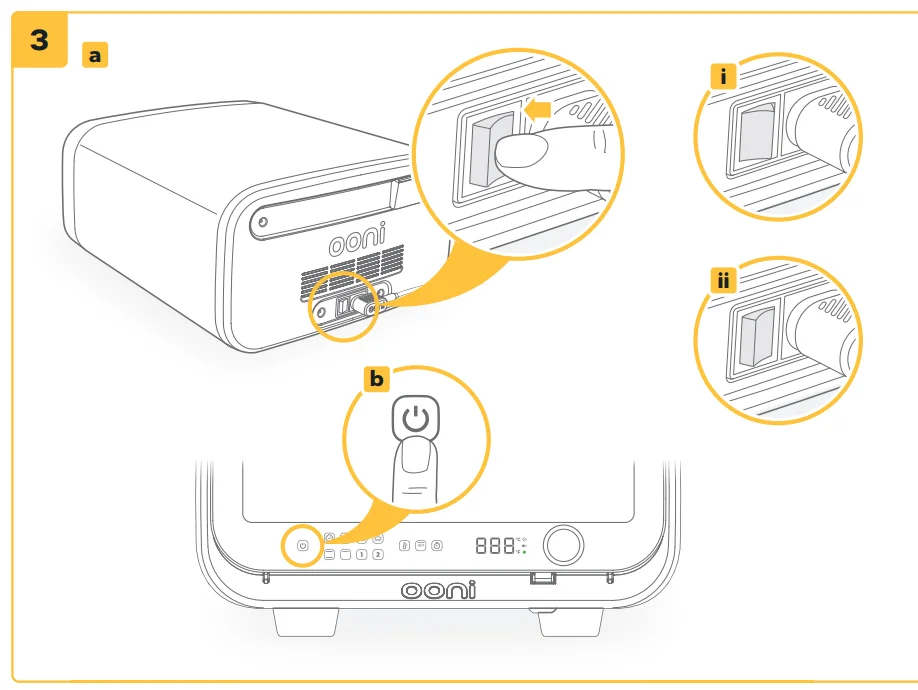 3

a

ooni

i

ii

b

1 2

888 °C °F

ooni