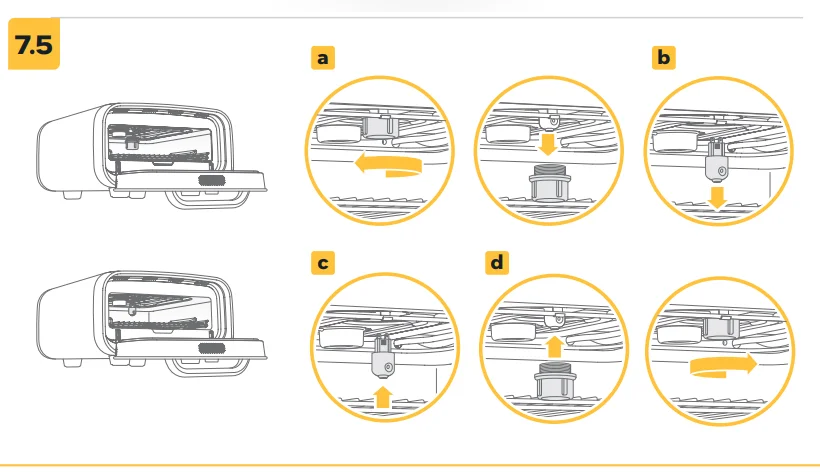 7.5

a

b

c

d