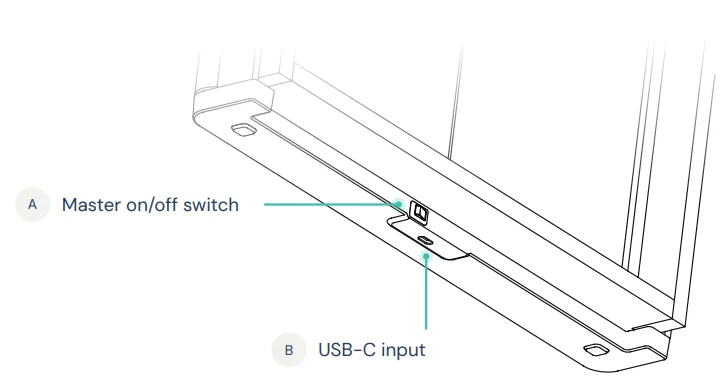 A Master on/off switch

B USB-C input