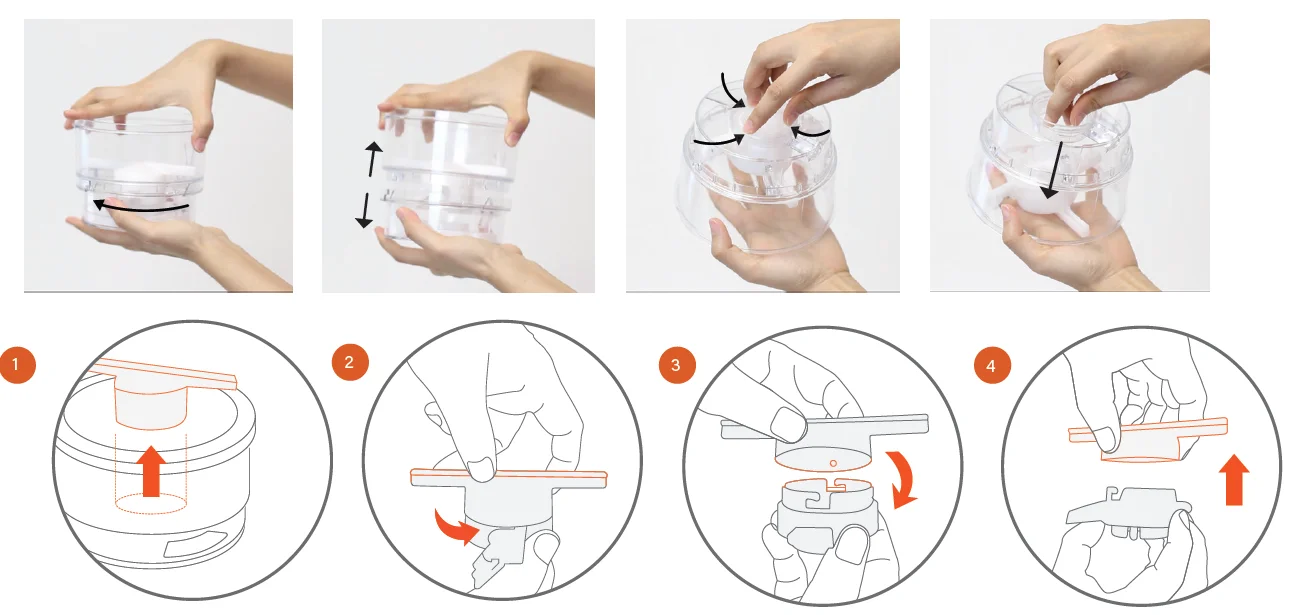 1

2

3

4