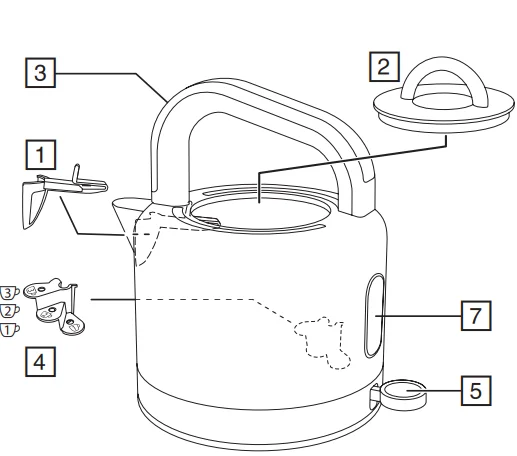 3

2

1

3
2
1

4

7

5