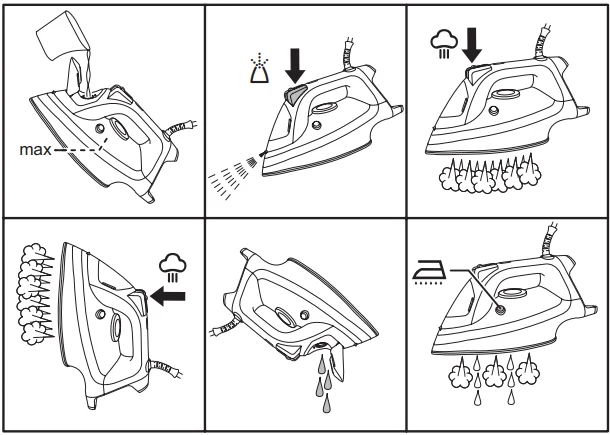 max