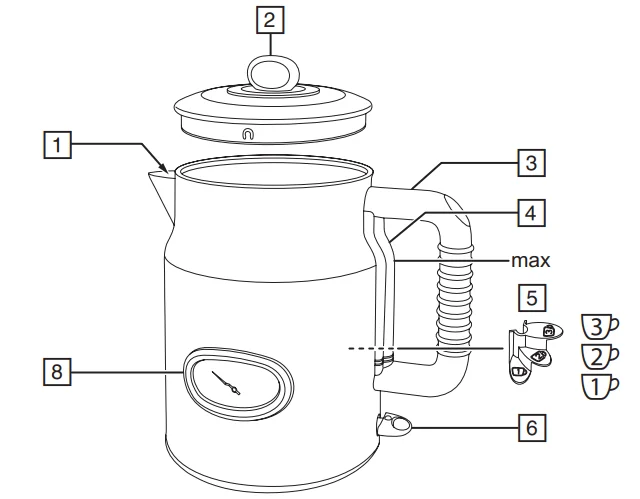 2
1
3
4
max
5
3
2
1
8
6