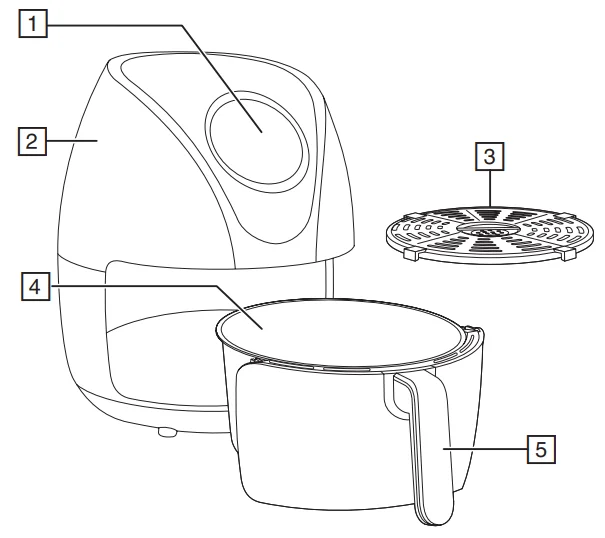 1
2
3
4
5