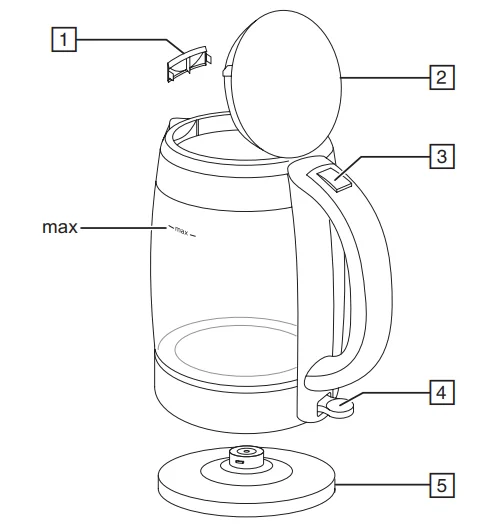 1
2
3
max
max
4
5