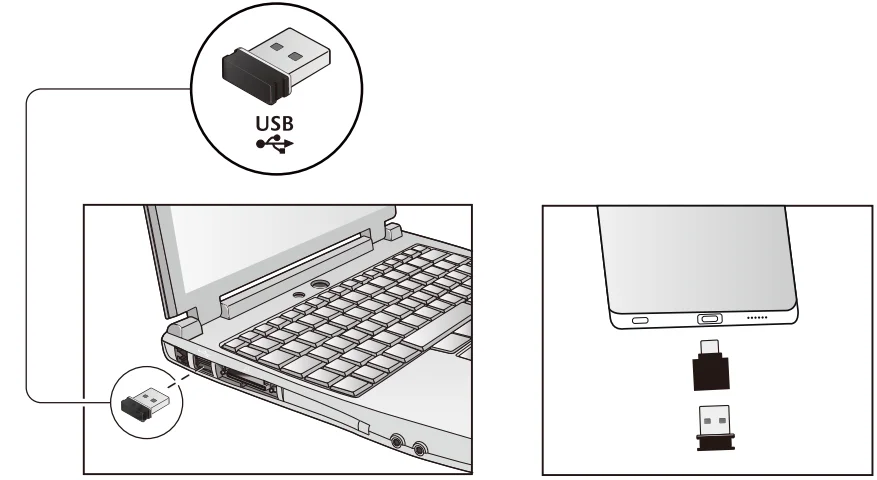 USB