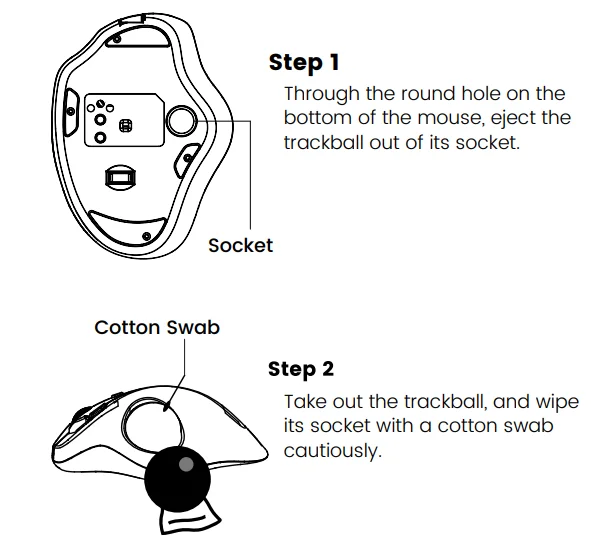 Step 1
Through the round hole on the bottom of the mouse, eject the trackball out of its socket.

Socket

Cotton Swab

Step 2
Take out the trackball, and wipe its socket with a cotton swab cautiously.