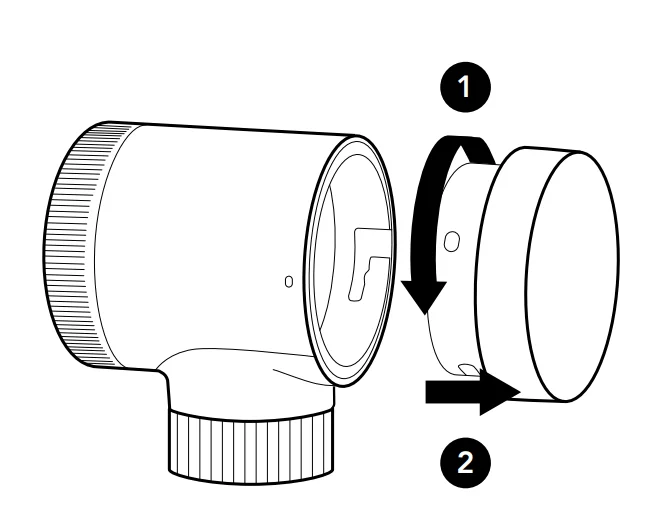 1

2