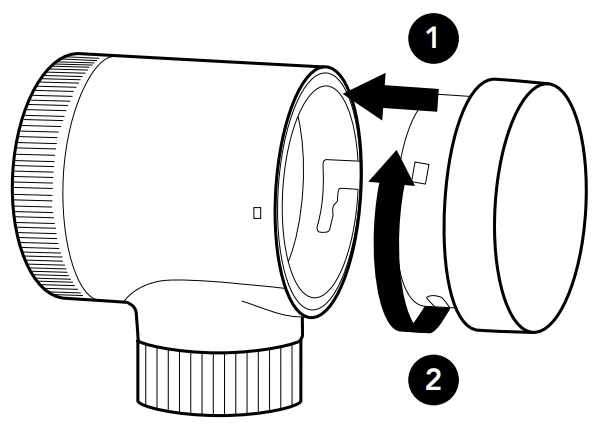 1

2