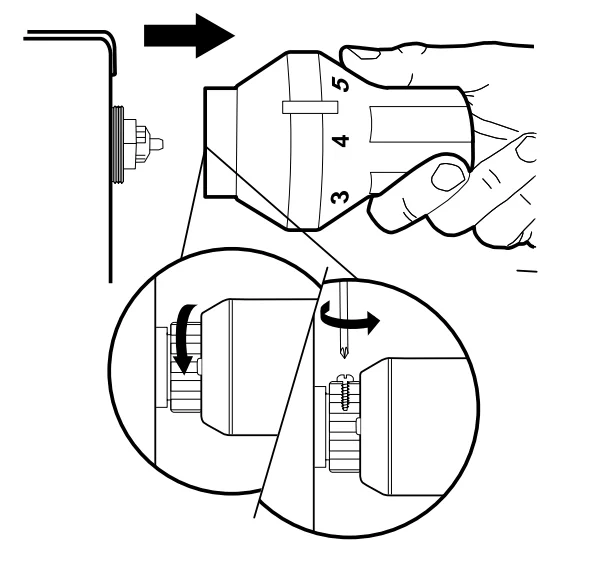 5
4
3