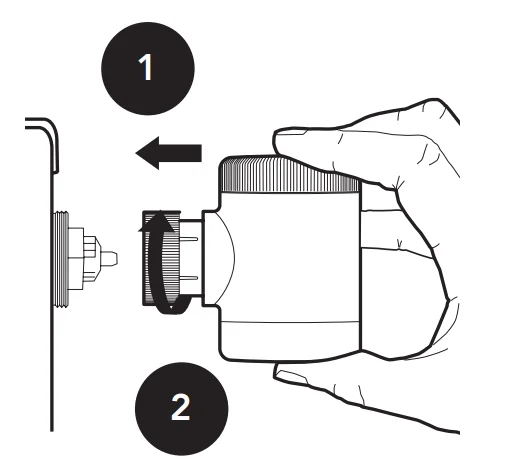 1

2